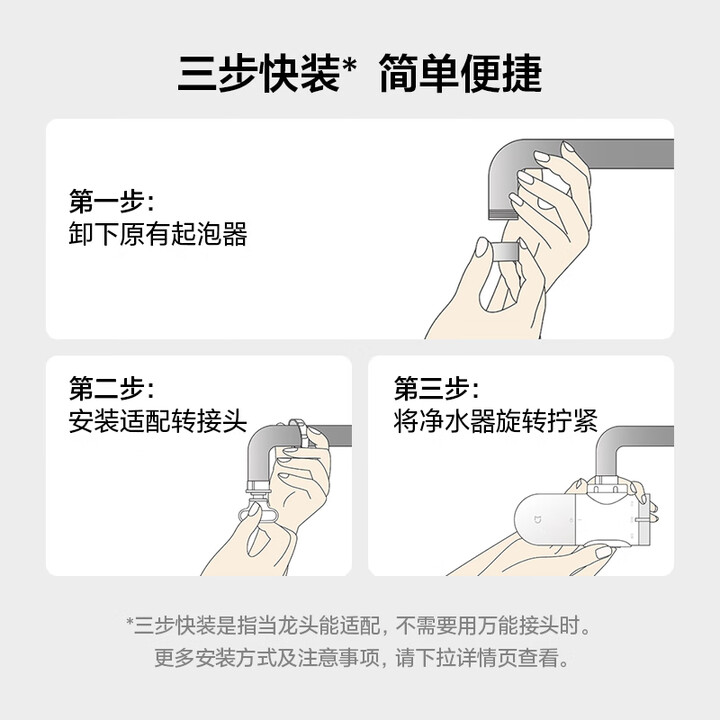 三步快装* 简单便捷

第一步:
卸下原有起泡器

第二步:
安装适配转接头

第三步:
将净水器旋转拧紧

*三步快装是指当龙头能适配，不需要用万能接头时。
更多安装方式及注意事项，请下拉详情页查看。